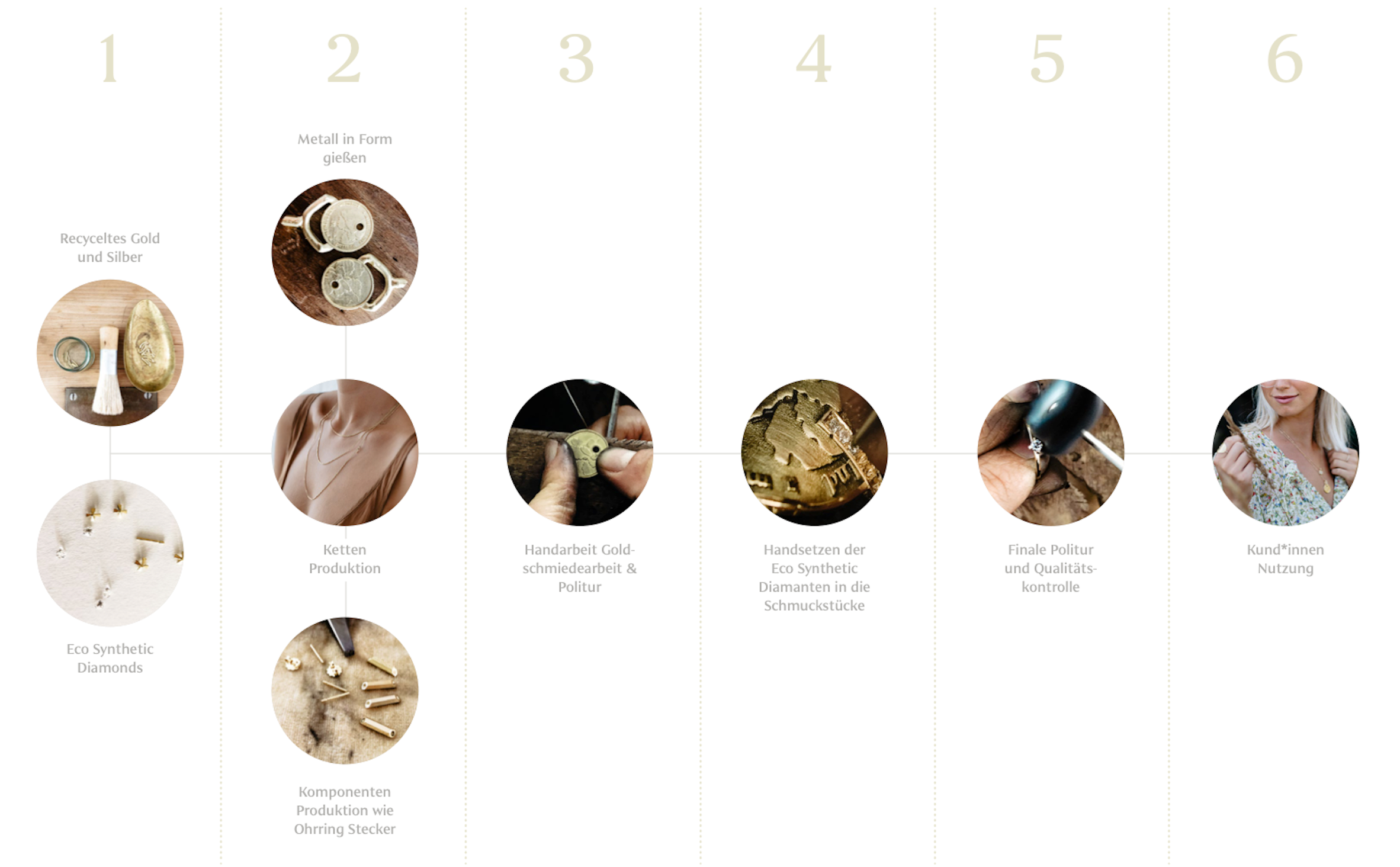 1

Recyceltes Gold und Silber

Eco Synthetic Diamonds

2

Metall in Form gießen

Ketten Produktion

Komponenten Produktion wie Ohrring Stecker

3

Handarbeit Goldschmiedearbeit & Politur

4

Handsetzen der Eco Synthetic Diamanten in die Schmuckstücke

5

Finale Politur und Qualitätskontrolle

6

Kund*innen Nutzung